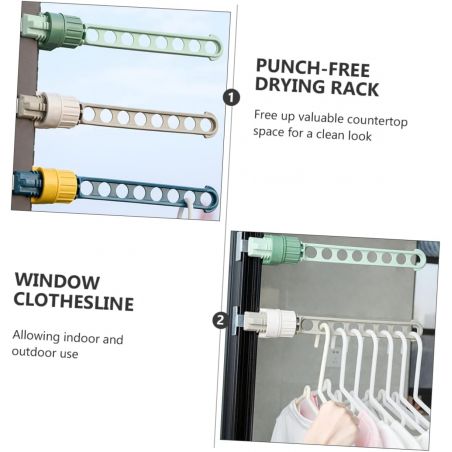 1

PUNCH-FREE DRYING RACK

Free up valuable countertop space for a clean look

WINDOW CLOTHESLINE

Allowing indoor and outdoor use

2