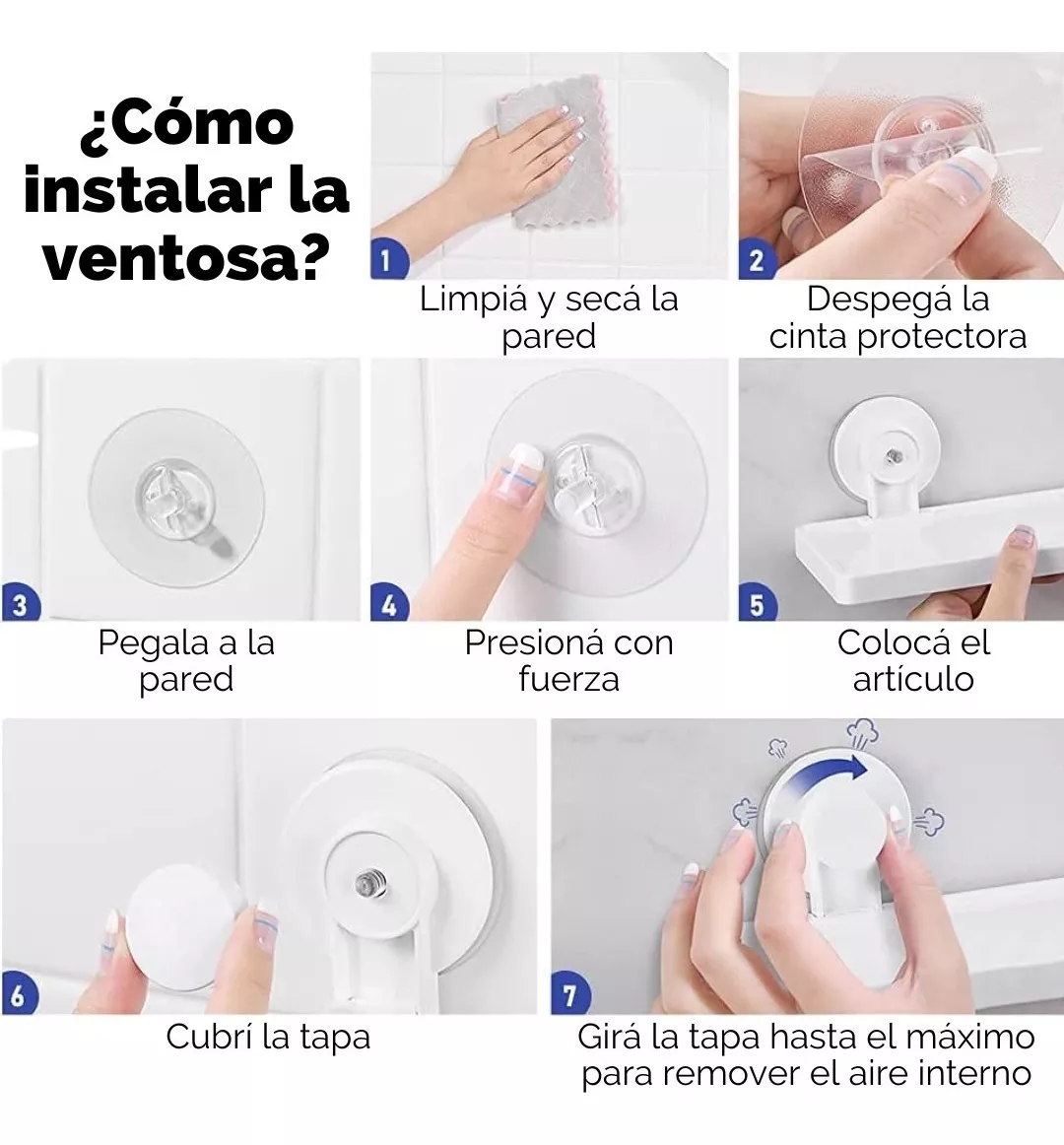 ¿Cómo instalar la ventosa?

1
Limpiá y secá la pared

2
Despegá la cinta protectora

3
Pegala a la pared

4
Presioná con fuerza

5
Colocá el artículo

6
Cubrí la tapa

7
Girá la tapa hasta el máximo para remover el aire interno